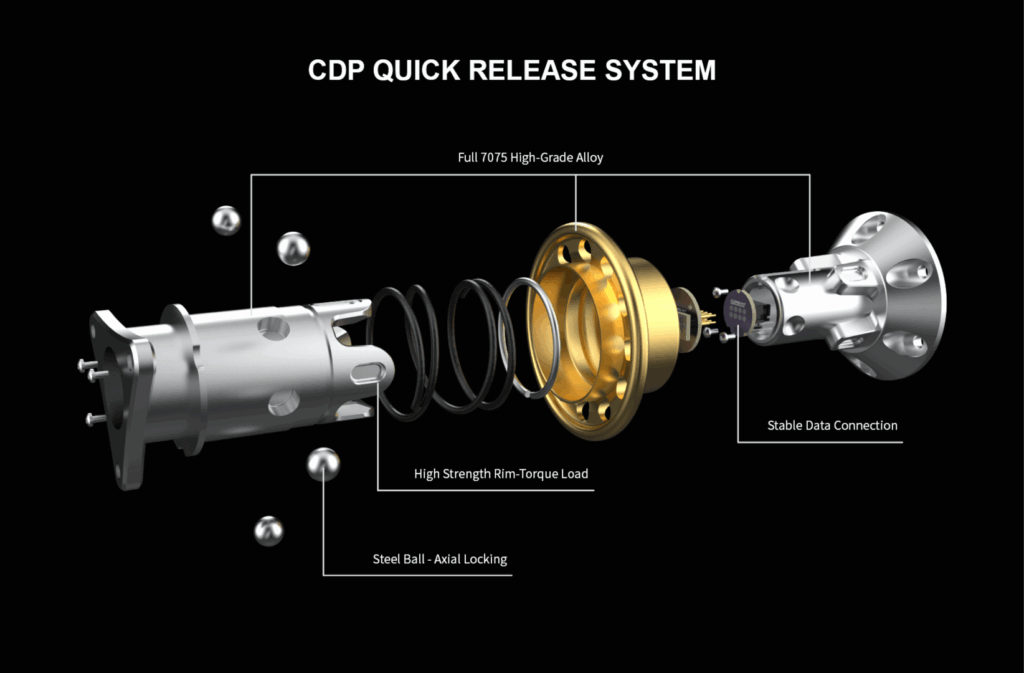 CDP QUICK RELEASE SYSTEM

Full 7075 High-Grade Alloy

Stable Data Connection

High Strength Rim-Torque Load

Steel Ball - Axial Locking